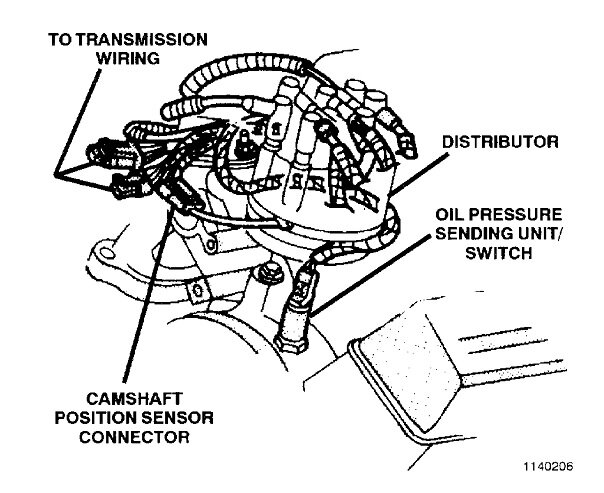 TO TRANSMISSION WIRING

DISTRIBUTOR

OIL PRESSURE SENDING UNIT/ SWITCH

CAMSHAFT POSITION SENSOR CONNECTOR

1140206