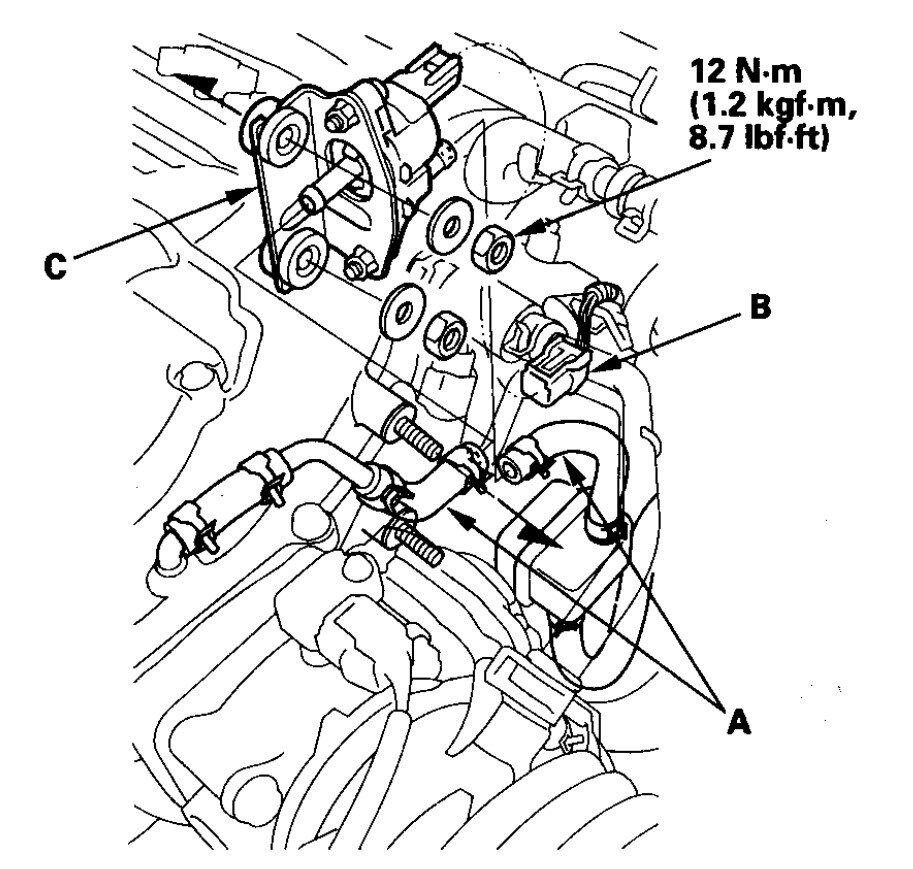 12 N·m
(1.2 kgf·m,
8.7 lbf·ft)

C

B

A