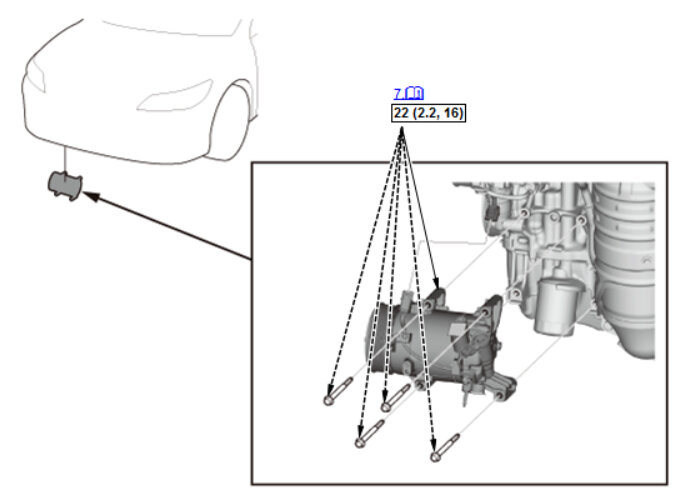 7.
22 (2.2, 16)