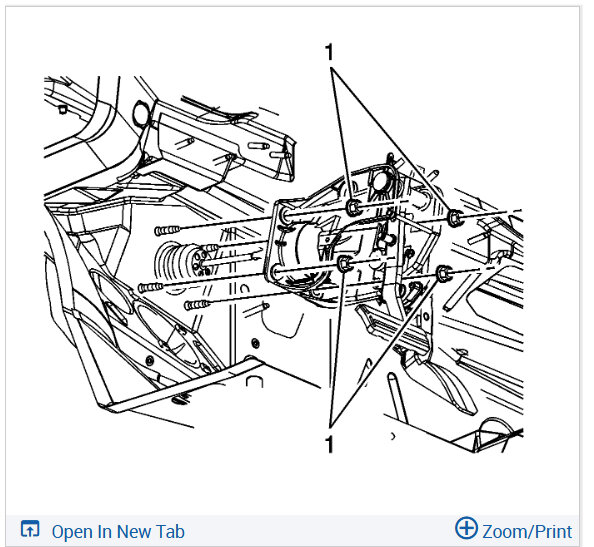 1

1

Open In New Tab

Zoom/Print