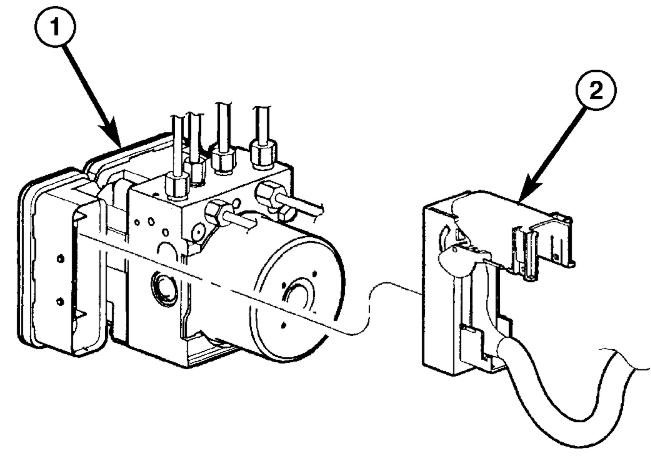 1
2