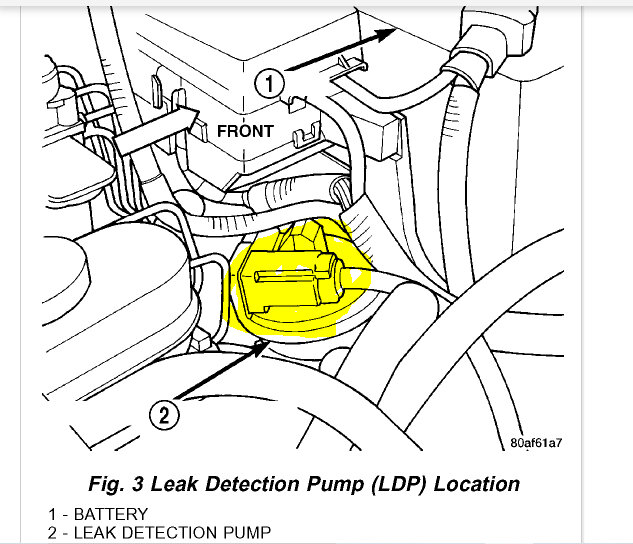 1

FRONT

2

80af61a7

Fig. 3 Leak Detection Pump (LDP) Location

1 - BATTERY
2 - LEAK DETECTION PUMP