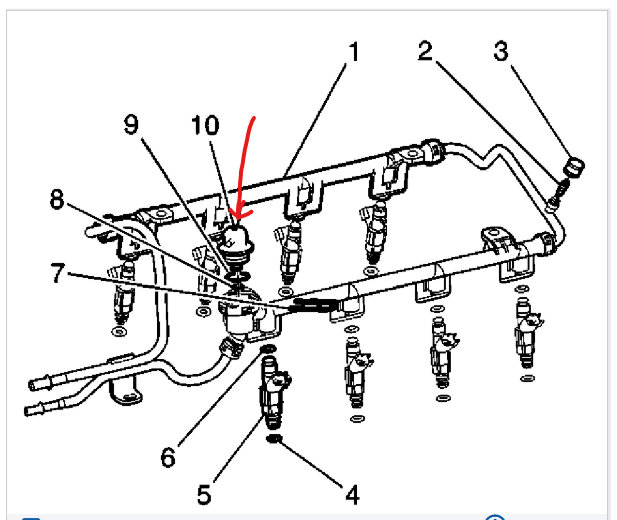 1
2
3
9
10
8
7
6
5
4