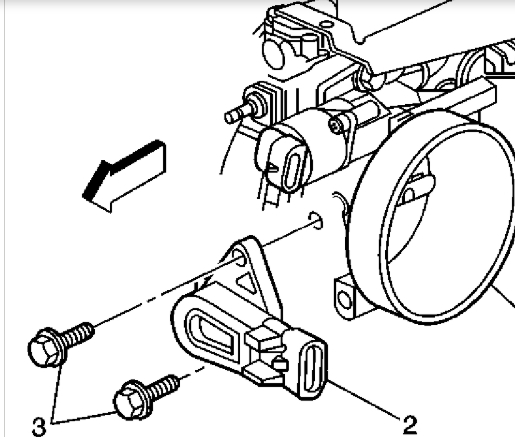 3
2