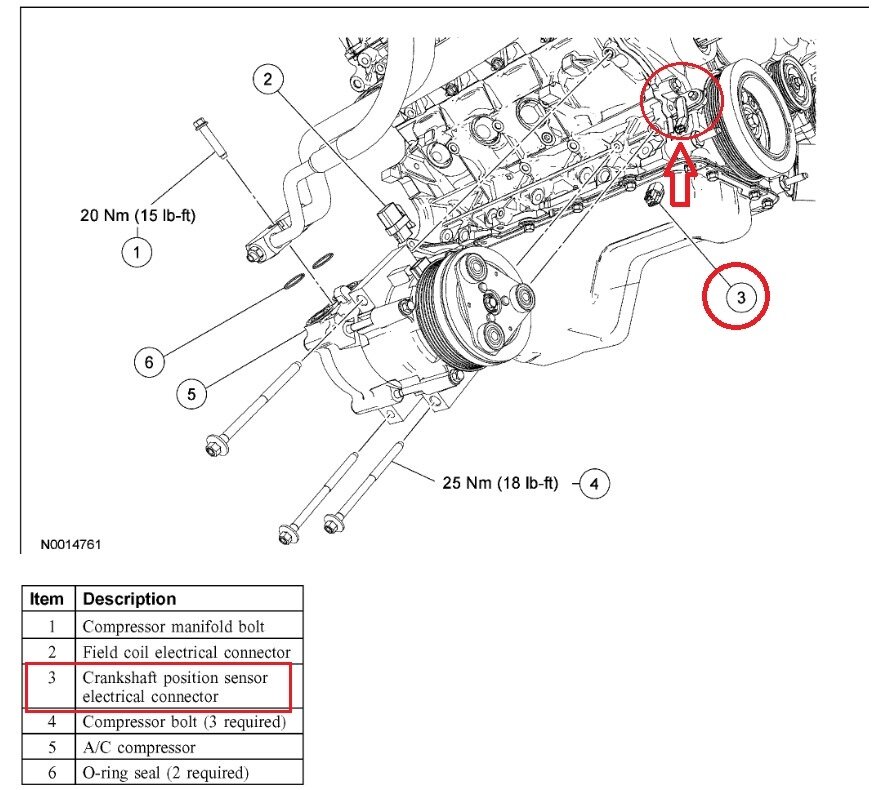 2

20 Nm (15 lb-ft)

1

3

6

5

25 Nm (18 lb-ft)

4

N0014761

| Item | Description |
|---|---|
| 1 | Compressor manifold bolt |
| 2 | Field coil electrical connector |
| 3 | Crankshaft position sensor electrical connector |
| 4 | Compressor bolt (3 required) |
| 5 | A/C compressor |
| 6 | O-ring seal (2 required) |