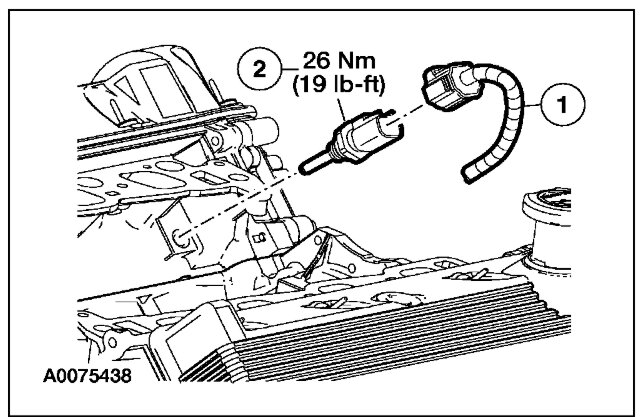 2
26 Nm
(19 lb-ft)

1

A0075438