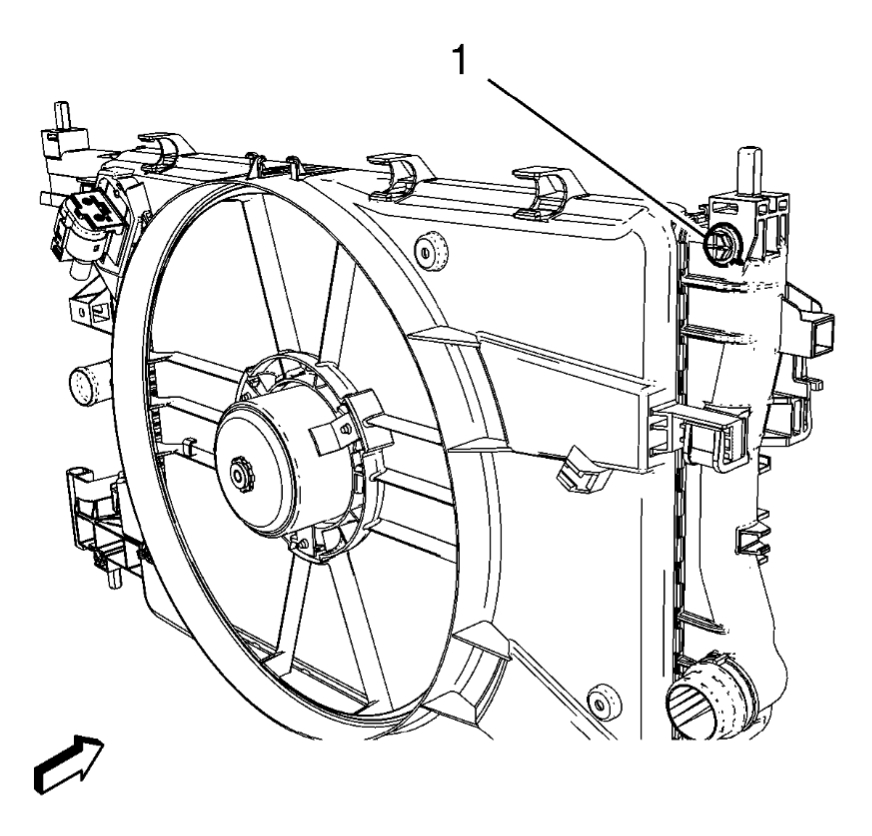 1