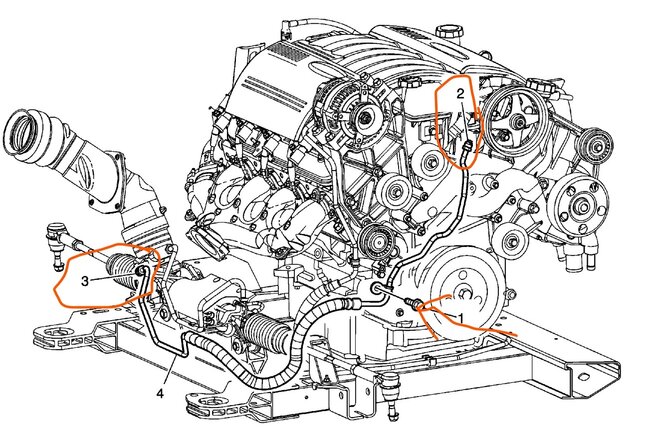 2
3
1
4