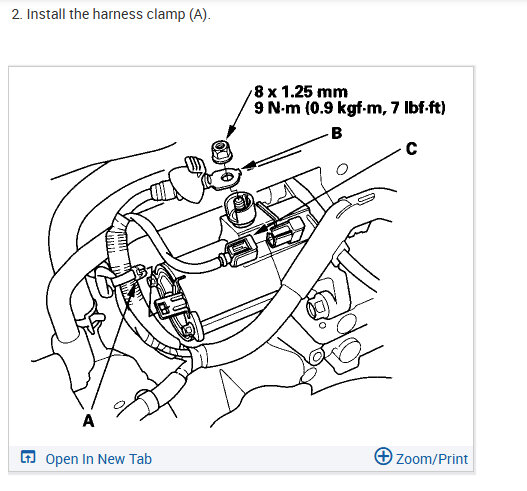 2. Install the harness clamp (A).

8 x 1.25 mm
9 N·m (0.9 kgf·m, 7 lbf·ft)

B

C

A

Open In New Tab

Zoom/Print