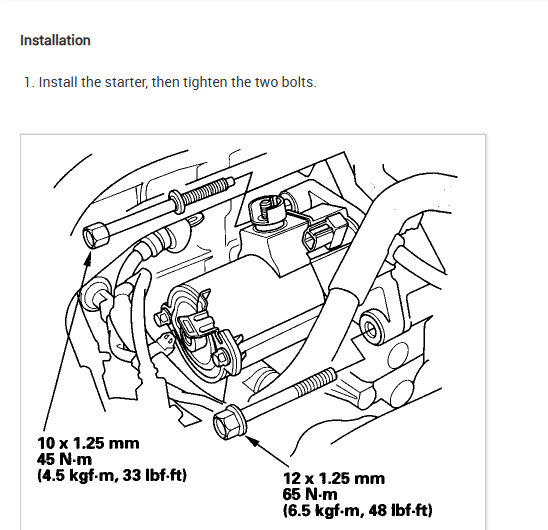 Installation

1. Install the starter, then tighten the two bolts.

10 x 1.25 mm
45 N·m
(4.5 kgf·m, 33 lbf·ft)

12 x 1.25 mm
65 N·m
(6.5 kgf·m, 48 lbf·ft)