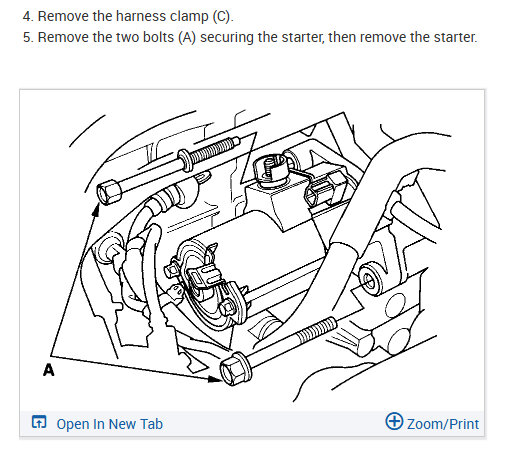 4. Remove the harness clamp (C).

5. Remove the two bolts (A) securing the starter, then remove the starter.

A

Open In New Tab

Zoom/Print