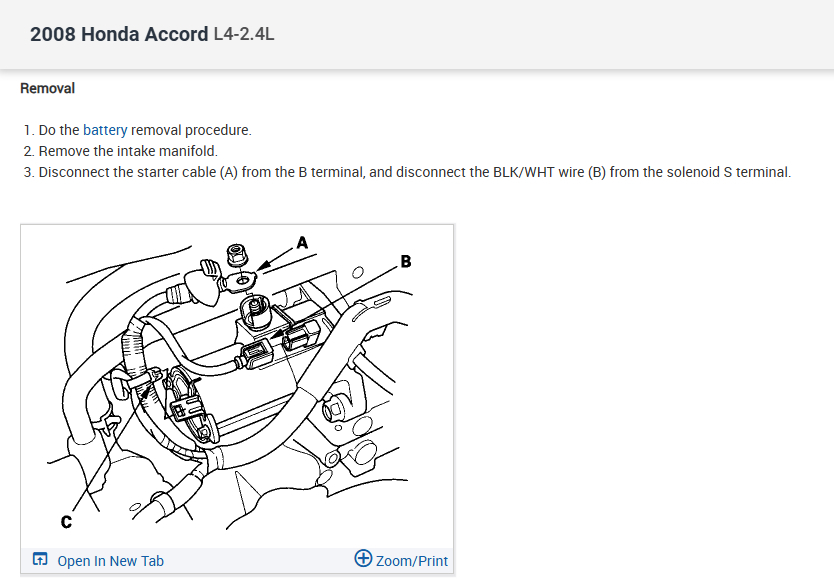 2008 Honda Accord L4-2.4L

Removal

1. Do the battery removal procedure.
2. Remove the intake manifold.
3. Disconnect the starter cable (A) from the B terminal, and disconnect the BLK/WHT wire (B) from the solenoid S terminal.

A

B

C

Open In New Tab

Zoom/Print