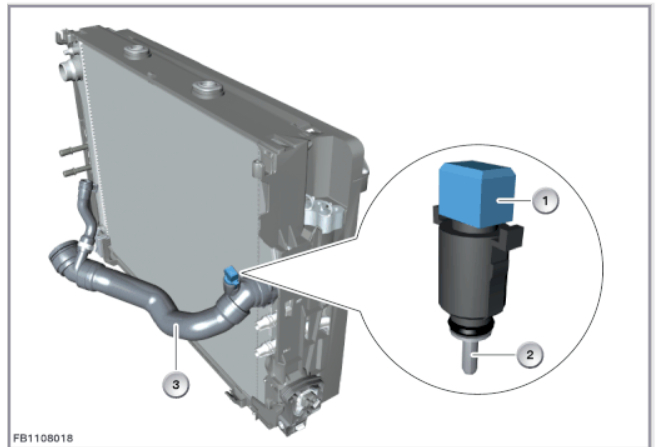 1
2
3
FB1108018