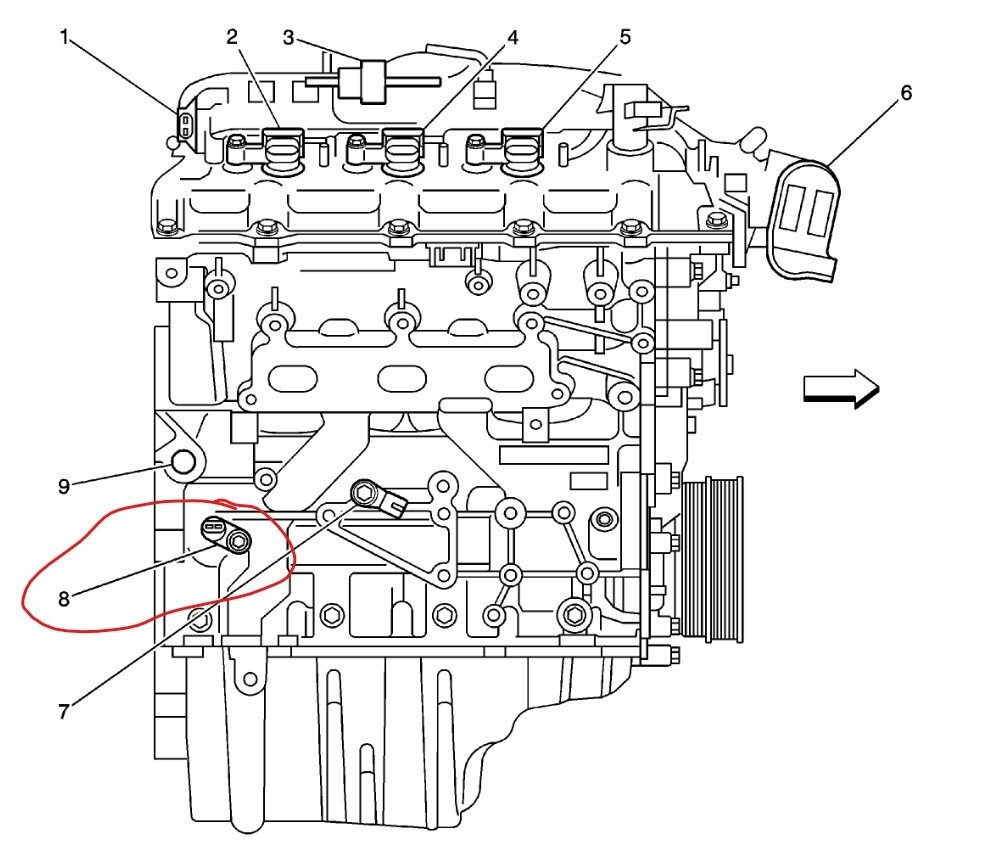 1
2
3
4
5
6
9
8
7