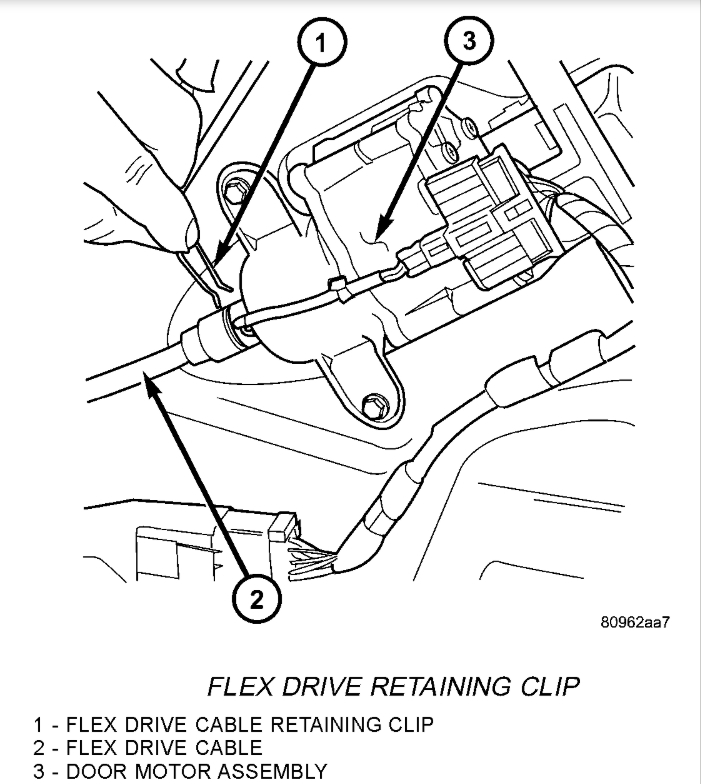 1

3

2

80962aa7

FLEX DRIVE RETAINING CLIP

1 - FLEX DRIVE CABLE RETAINING CLIP
2 - FLEX DRIVE CABLE
3 - DOOR MOTOR ASSEMBLY