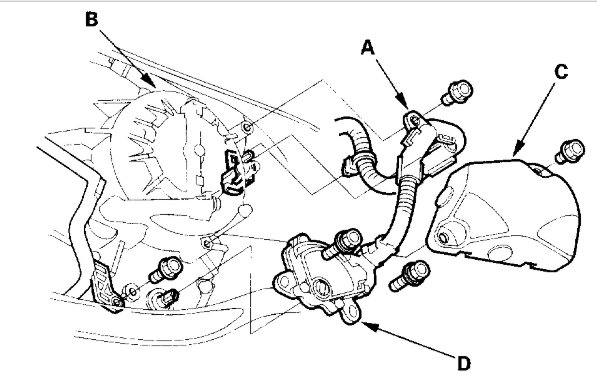 B
A
C
D