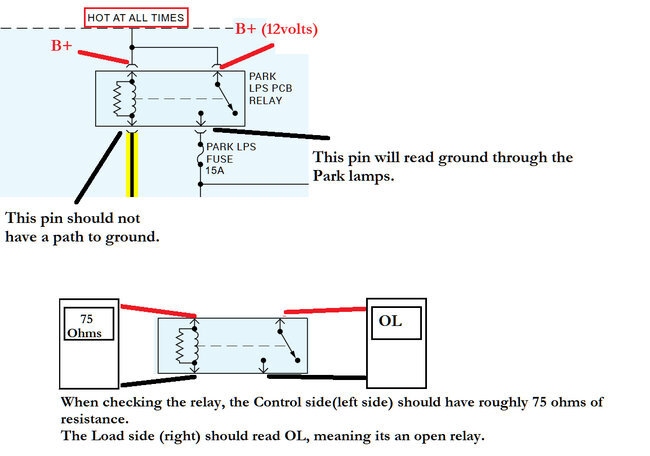 HOT AT ALL TIMES

B+ (12volts)

B+

PARK LPS PCB RELAY

PARK LPS FUSE 15A

This pin will read ground through the Park lamps.

This pin should not have a path to ground.

75 Ohms

OL

When checking the relay, the Control side(left side) should have roughly 75 ohms of resistance.
The Load side (right) should read OL, meaning its an open relay.