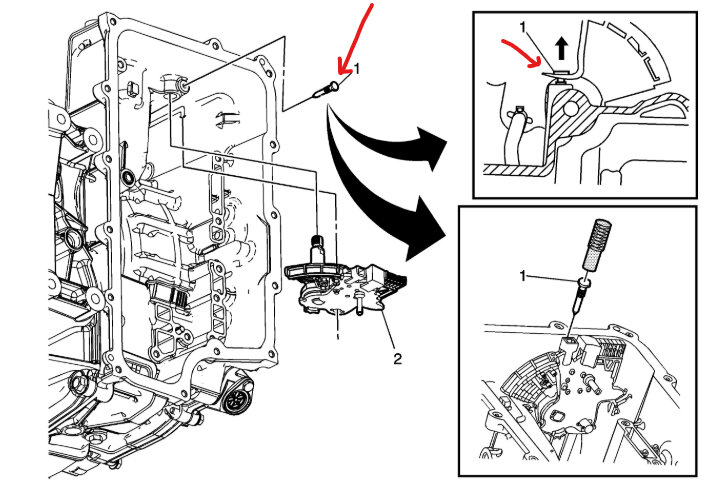 1

2

1

1