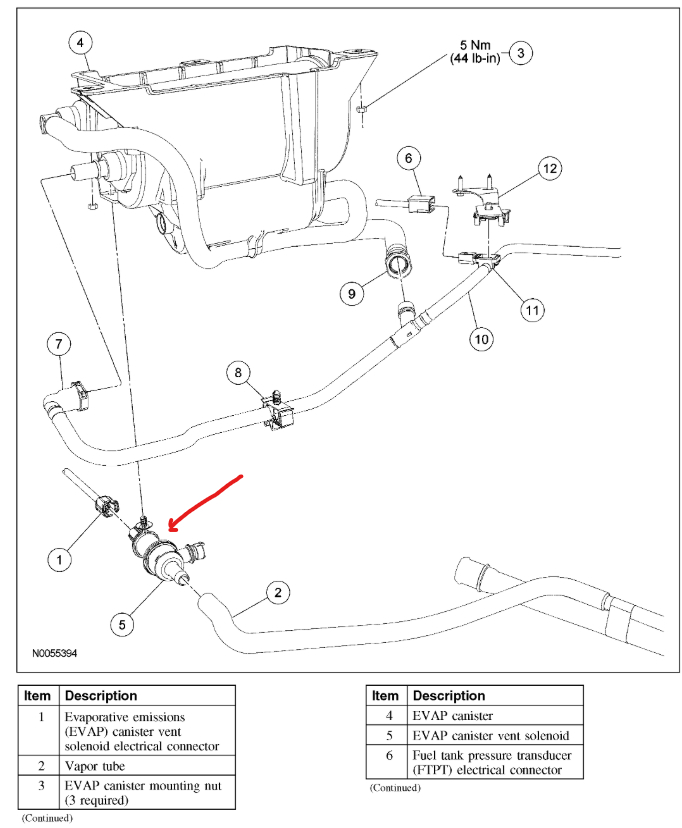 4

5 Nm
(44 lb-in)
3

6

12

9

11

10

7

8

1

2

5

N0055394

| Item | Description |
|---|---|
| 1 | Evaporative emissions (EVAP) canister vent solenoid electrical connector |
| 2 | Vapor tube |
| 3 | EVAP canister mounting nut (3 required) |

(Continued)

| Item | Description |
|---|---|
| 4 | EVAP canister |
| 5 | EVAP canister vent solenoid |
| 6 | Fuel tank pressure transducer (FTPT) electrical connector |

(Continued)