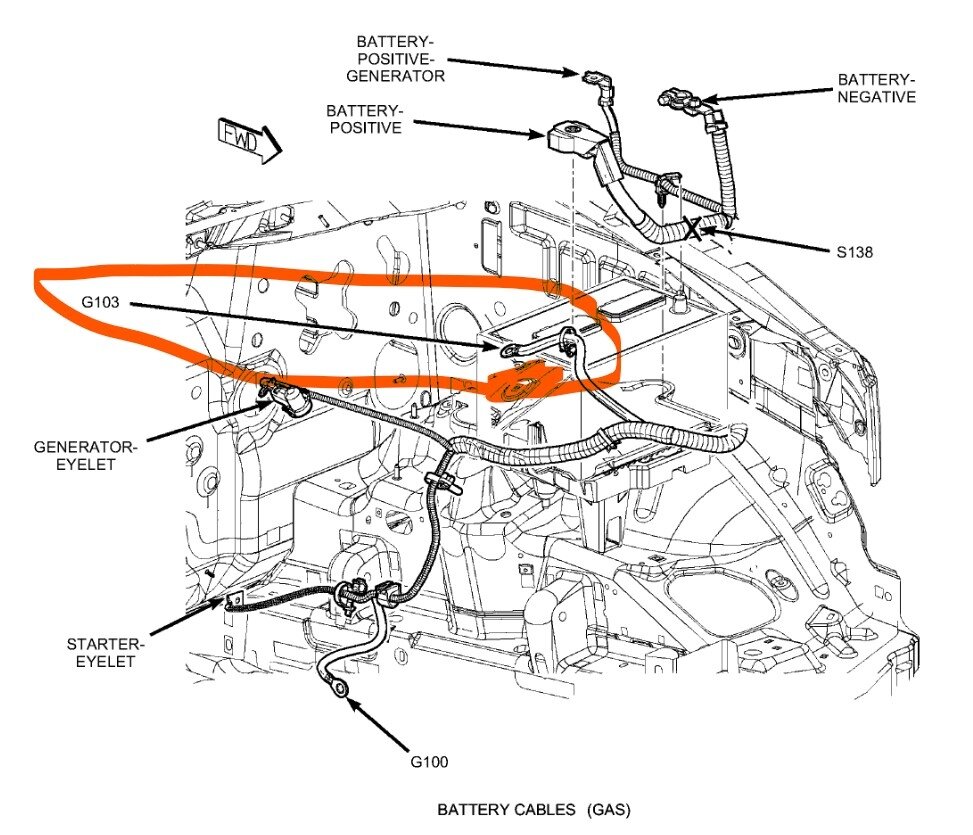 BATTERY-POSITIVE-GENERATOR

BATTERY-NEGATIVE

BATTERY-POSITIVE

FWD

S138

G103

GENERATOR-EYELET

STARTER-EYELET

G100

BATTERY CABLES (GAS)