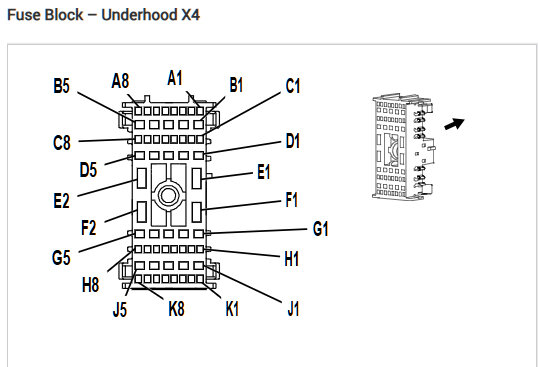 Fuse Block – Underhood X4

B5
A8
A1
B1
C1
C8
D1
D5
E1
E2
F1
F2
G1
G5
H1
H8
J5
K8
K1
J1