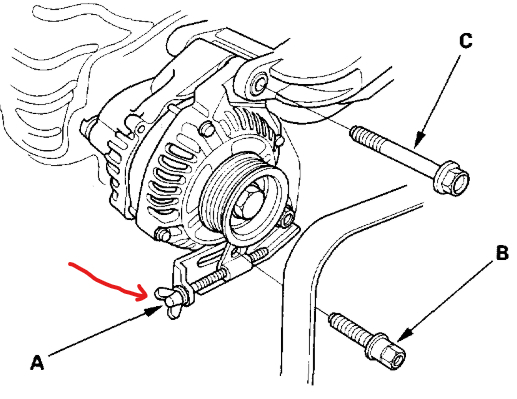 C

B

A