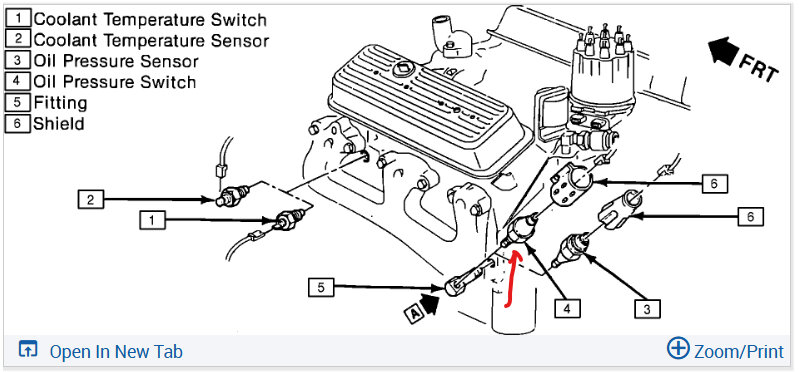 1 Coolant Temperature Switch
2 Coolant Temperature Sensor
3 Oil Pressure Sensor
4 Oil Pressure Switch
5 Fitting
6 Shield

FRT

2
1
6
6
5
A
4
3

Open In New Tab
Zoom/Print