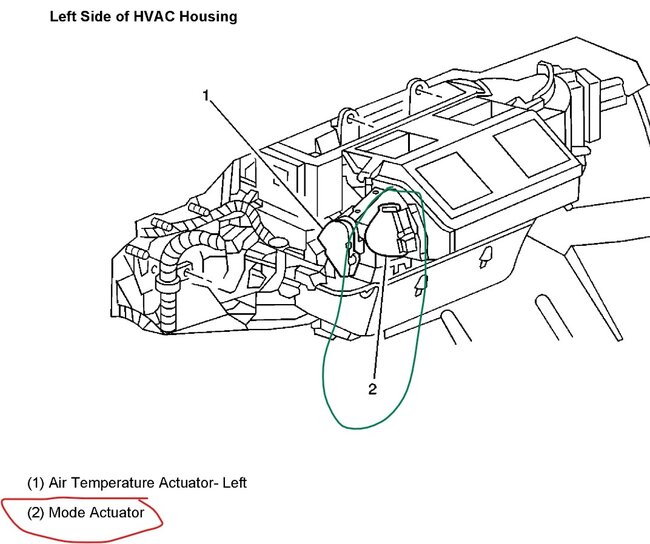 Left Side of HVAC Housing

1

2

(1) Air Temperature Actuator- Left

(2) Mode Actuator