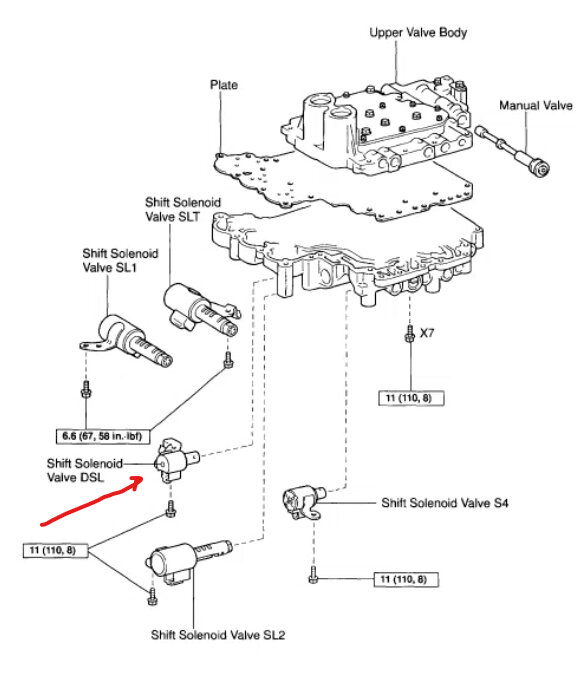 Upper Valve Body

Plate

Manual Valve

Shift Solenoid Valve SLT

Shift Solenoid Valve SL1

X7

11 (110, 8)

6.6 (67, 58 in.·lbf)

Shift Solenoid Valve DSL

Shift Solenoid Valve S4

11 (110, 8)

11 (110, 8)

Shift Solenoid Valve SL2