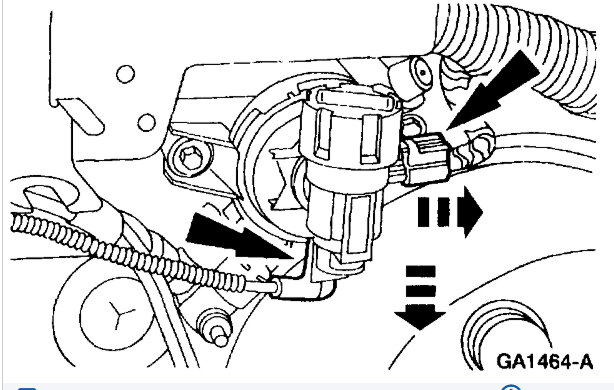 GA1464-A