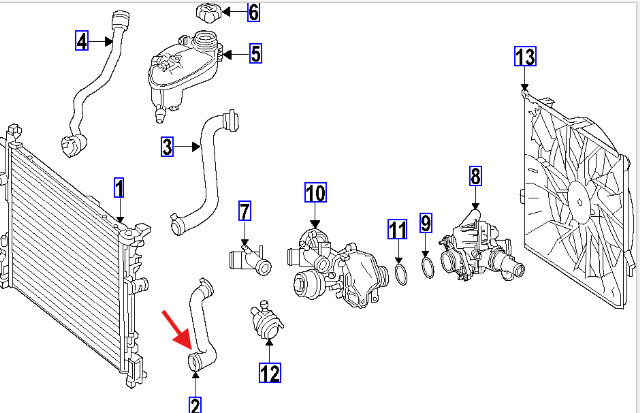 6
4
5
13
3
1
8
10
7
11
9
12
2