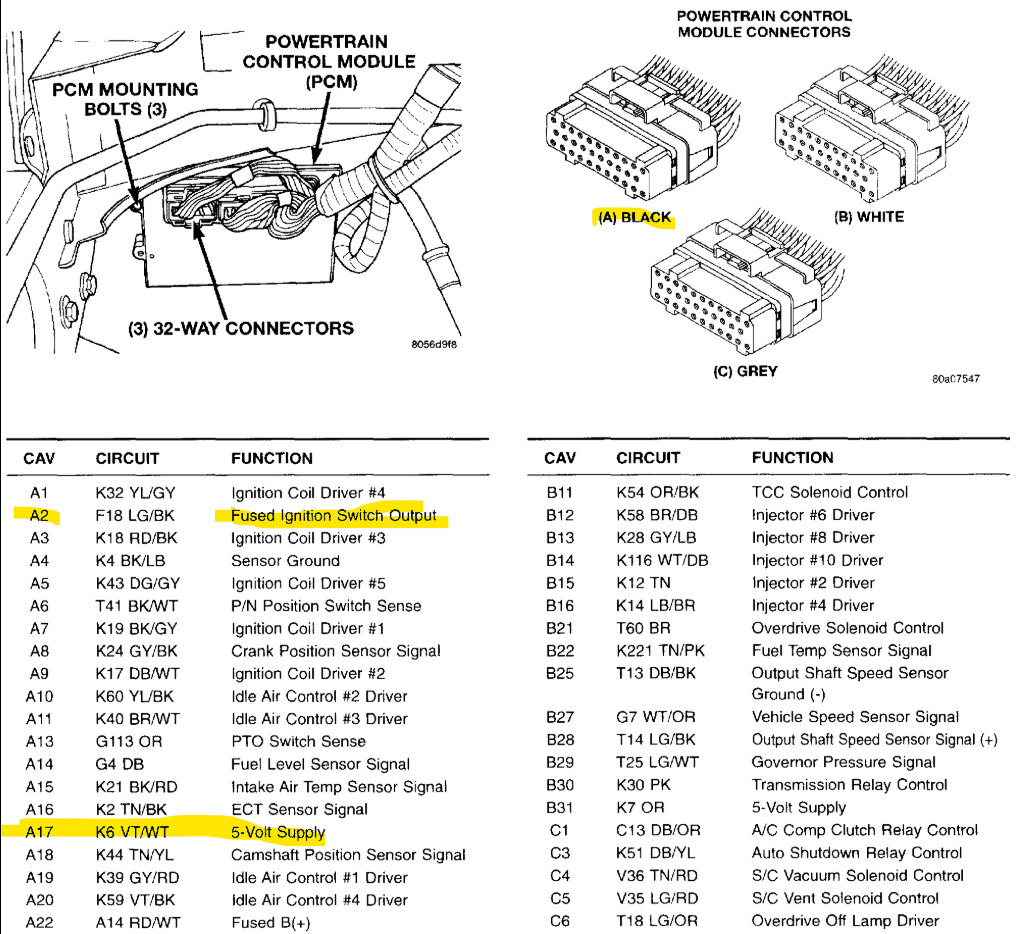 POWERTRAIN CONTROL MODULE (PCM)

PCM MOUNTING BOLTS (3)

(3) 32-WAY CONNECTORS

8056d9f8

POWERTRAIN CONTROL MODULE CONNECTORS

(A) BLACK

(B) WHITE

(C) GREY

80a07547

| CAV | CIRCUIT | FUNCTION |
|---|---|---|
| A1 | K32 YL/GY | Ignition Coil Driver #4 |
| A2 | F18 LG/BK | Fused Ignition Switch Output |
| A3 | K18 RD/BK | Ignition Coil Driver #3 |
| A4 | K4 BK/LB | Sensor Ground |
| A5 | K43 DG/GY | Ignition Coil Driver #5 |
| A6 | T41 BK/WT | P/N Position Switch Sense |
| A7 | K19 BK/GY | Ignition Coil Driver #1 |
| A8 | K24 GY/BK | Crank Position Sensor Signal |
| A9 | K17 DB/WT | Ignition Coil Driver #2 |
| A10 | K60 YL/BK | Idle Air Control #2 Driver |
| A11 | K40 BR/WT | Idle Air Control #3 Driver |
| A13 | G113 OR | PTO Switch Sense |
| A14 | G4 DB | Fuel Level Sensor Signal |
| A15 | K21 BK/RD | Intake Air Temp Sensor Signal |
| A16 | K2 TN/BK | ECT Sensor Signal |
| A17 | K6 VT/WT | 5-Volt Supply |
| A18 | K44 TN/YL | Camshaft Position Sensor Signal |
| A19 | K39 GY/RD | Idle Air Control #1 Driver |
| A20 | K59 VT/BK | Idle Air Control #4 Driver |
| A22 | A14 RD/WT | Fused B(+) |

| CAV | CIRCUIT | FUNCTION |
|---|---|---|
| B11 | K54 OR/BK | TCC Solenoid Control |
| B12 | K58 BR/DB | Injector #6 Driver |
| B13 | K28 GY/LB | Injector #8 Driver |
| B14 | K116 WT/DB | Injector #10 Driver |
| B15 | K12 TN | Injector #2 Driver |
| B16 | K14 LB/BR | Injector #4 Driver |
| B21 | T60 BR | Overdrive Solenoid Control |
| B22 | K221 TN/PK | Fuel Temp Sensor Signal |
| B25 | T13 DB/BK | Output Shaft Speed Sensor Ground (-) |
| B27 | G7 WT/OR | Vehicle Speed Sensor Signal |
| B28 | T14 LG/BK | Output Shaft Speed Sensor Signal (+) |
| B29 | T25 LG/WT | Governor Pressure Signal |
| B30 | K30 PK | Transmission Relay Control |
| B31 | K7 OR | 5-Volt Supply |
| C1 | C13 DB/OR | A/C Comp Clutch Relay Control |
| C3 | K51 DB/YL | Auto Shutdown Relay Control |
| C4 | V36 TN/RD | S/C Vacuum Solenoid Control |
| C5 | V35 LG/RD | S/C Vent Solenoid Control |
| C6 | T18 LG/OR | Overdrive Off Lamp Driver |