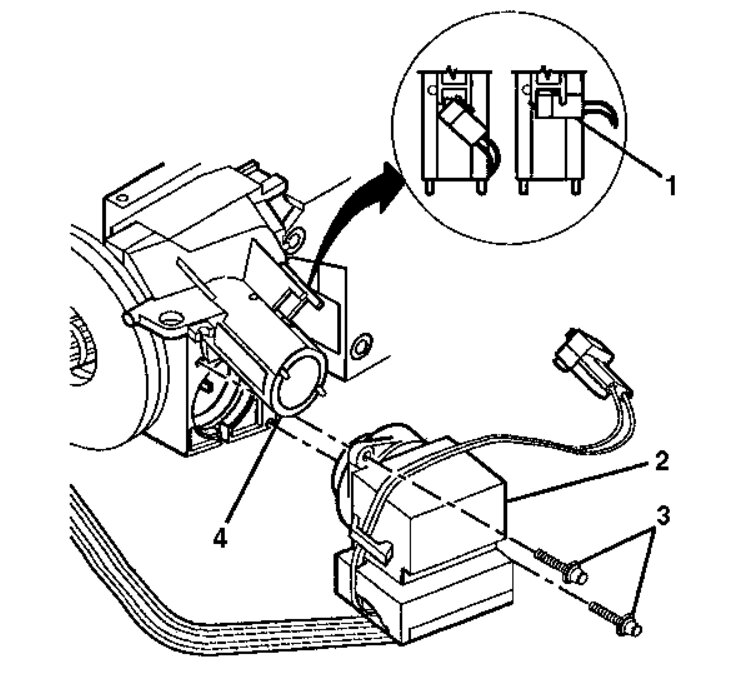 1
2
3
4