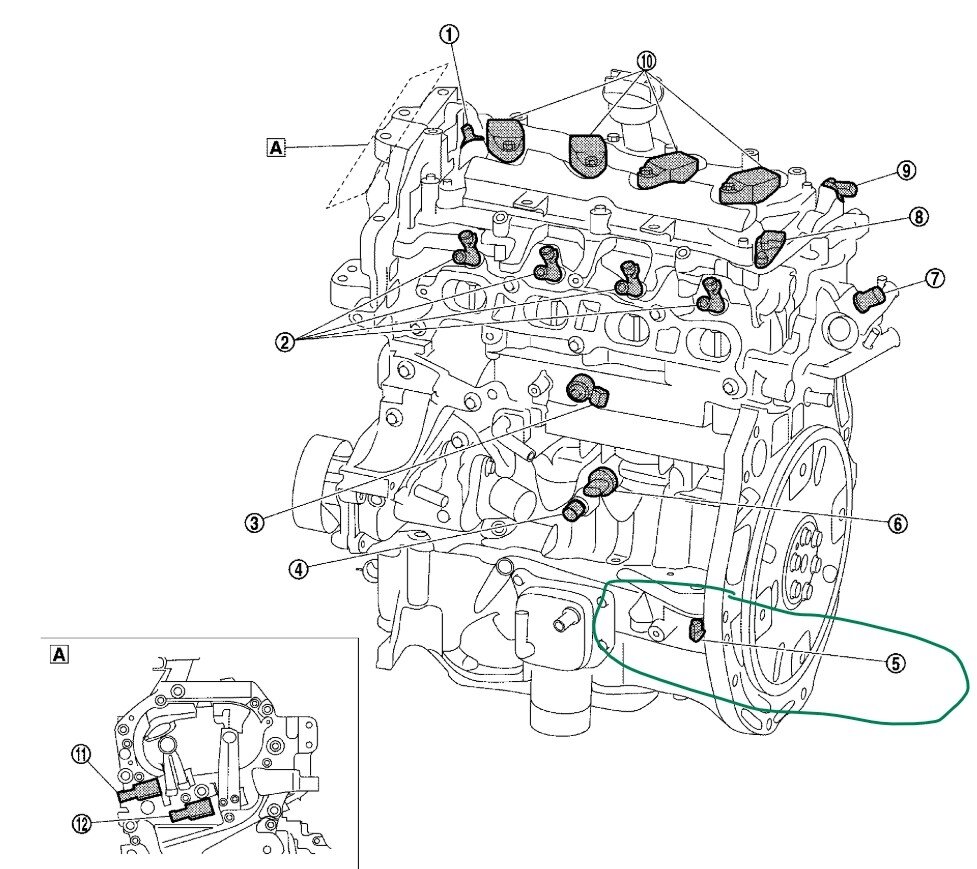 ①
⑩
A
⑨
⑧
⑦
②
③
⑥
④
⑤
A
⑪
⑫