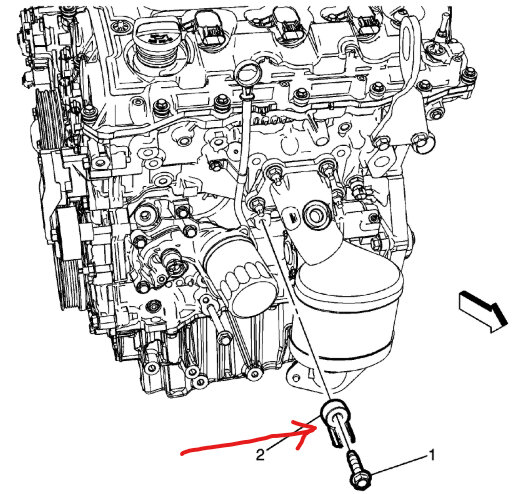 2
1