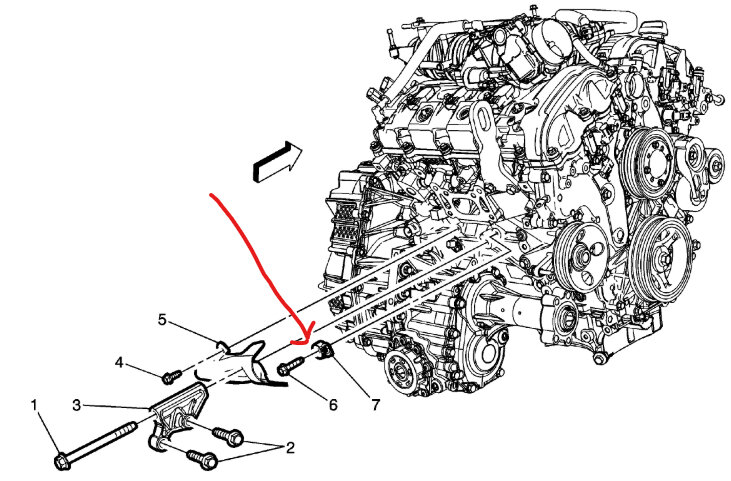 5
4
6
7
1
3
2