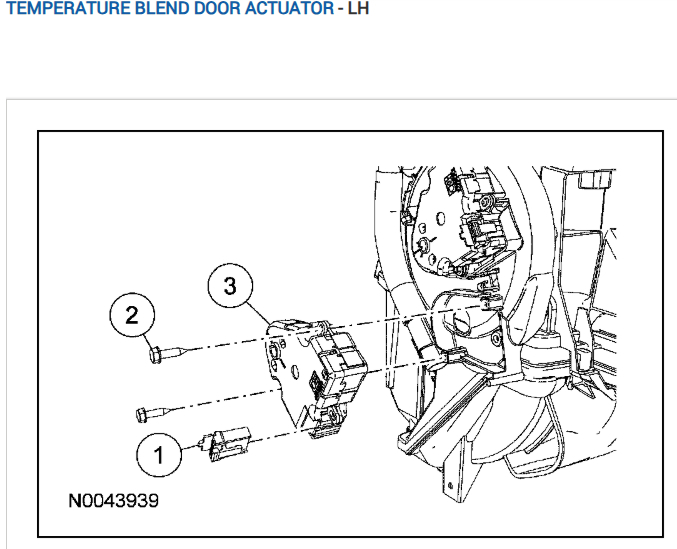 TEMPERATURE BLEND DOOR ACTUATOR - LH

3

2

1

N0043939