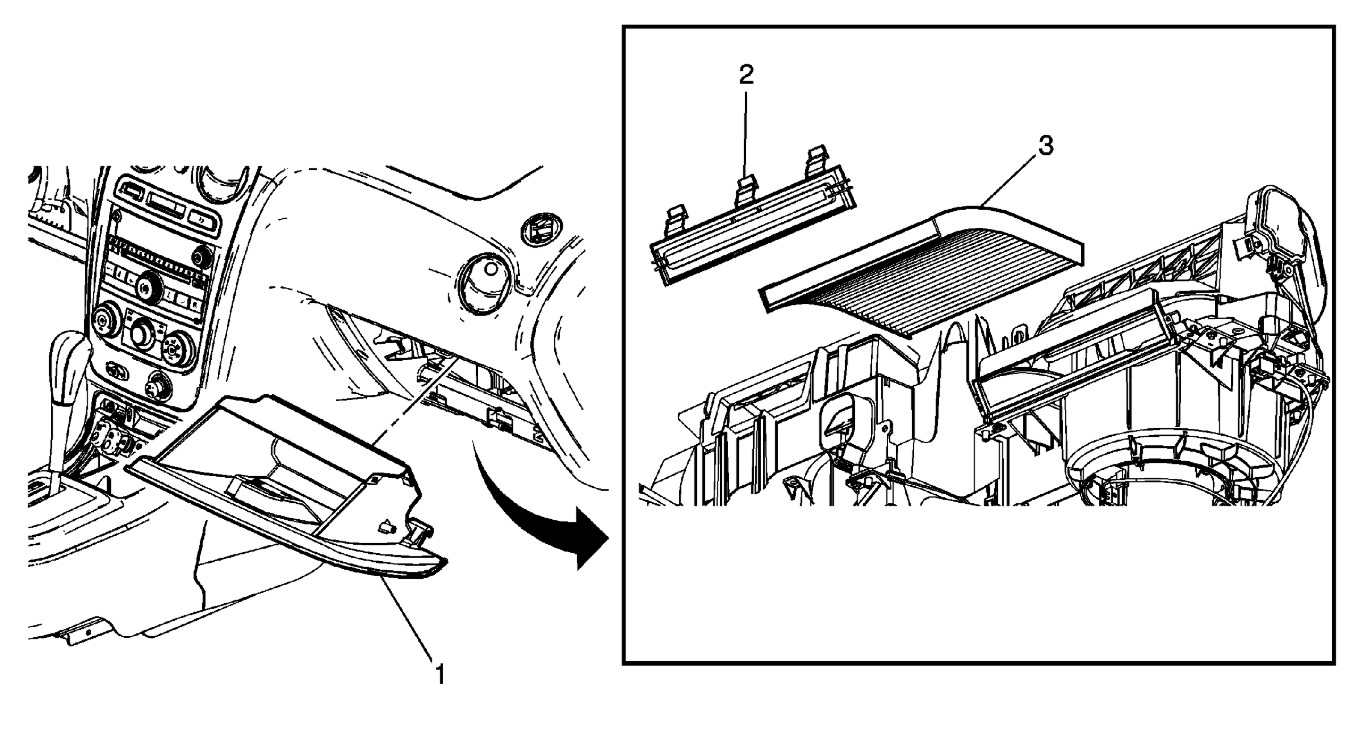 2
3
1