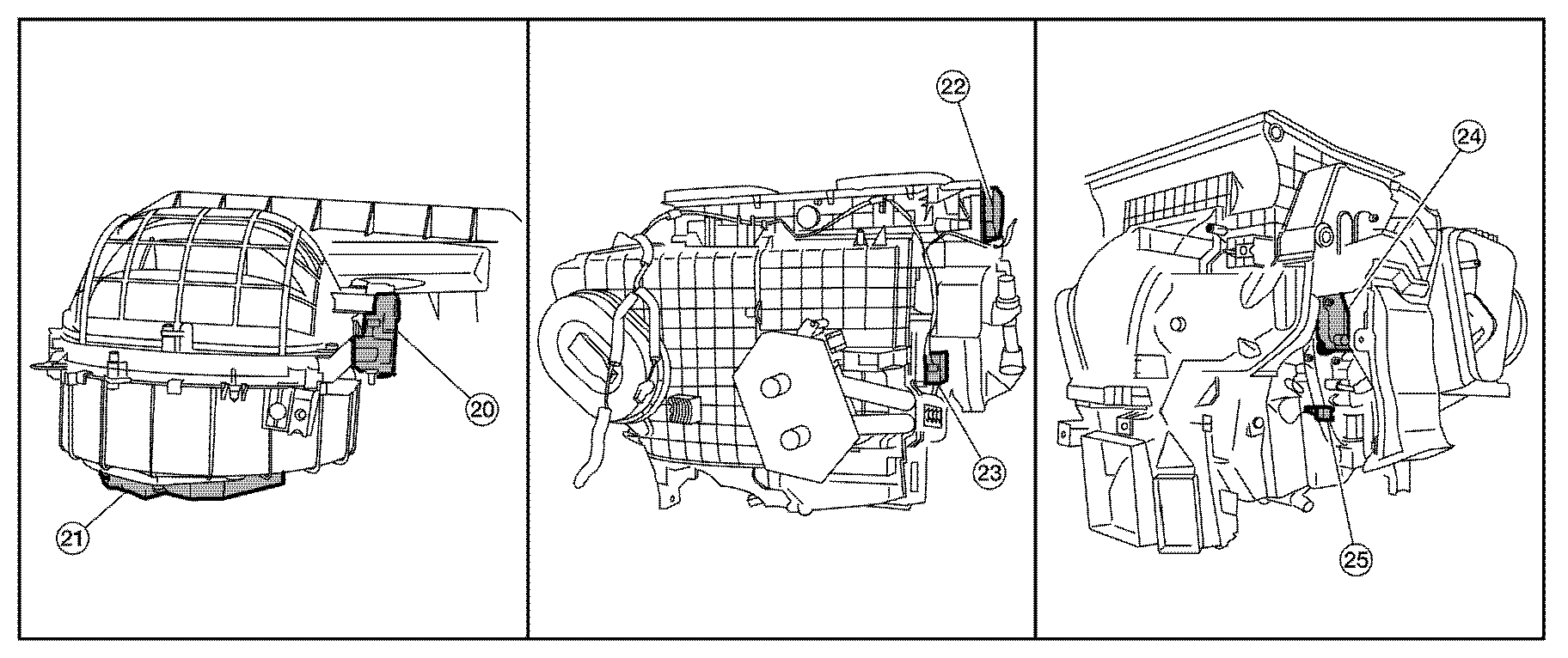 20
21
22
23
24
25