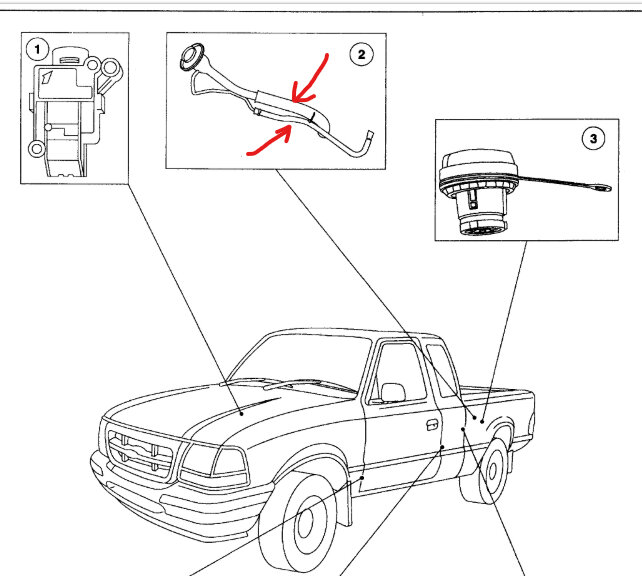 1

2

3