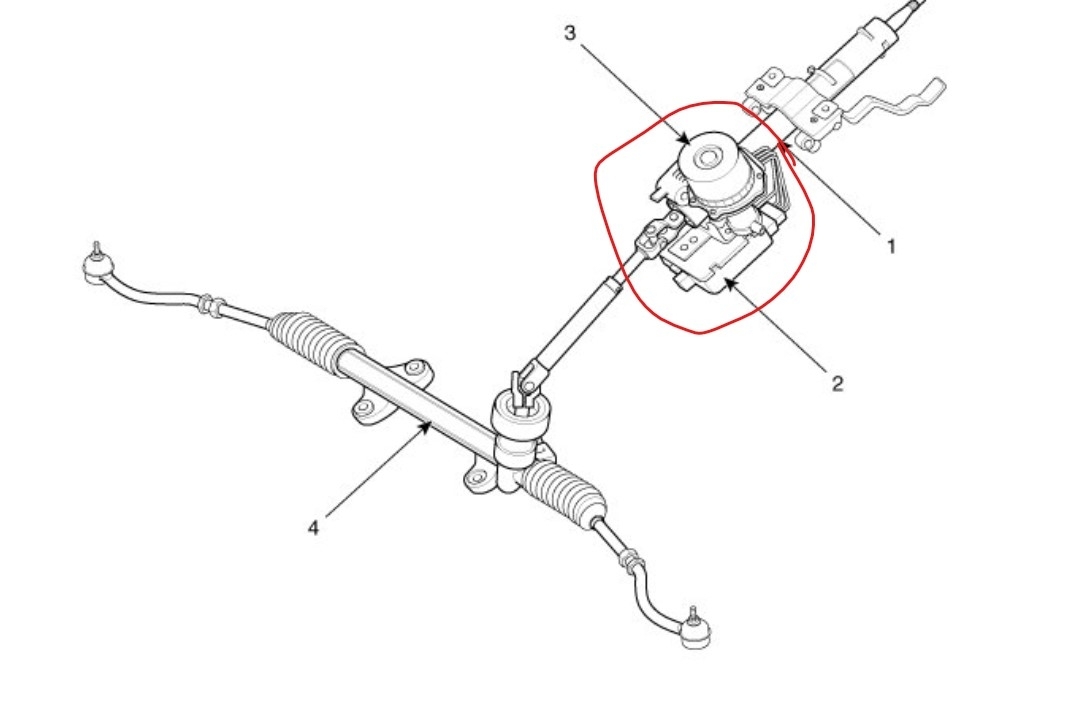 3

1

2

4