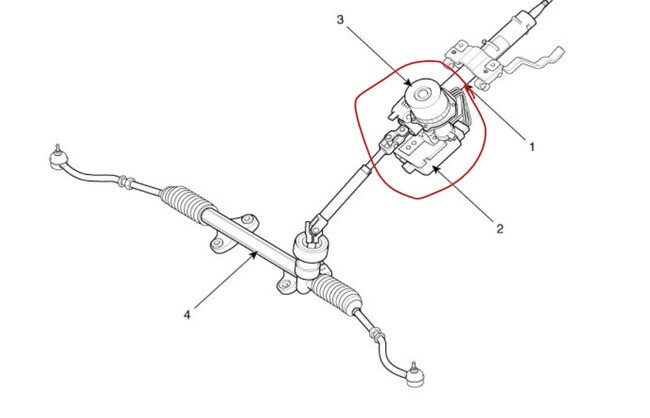 3

1

2

4