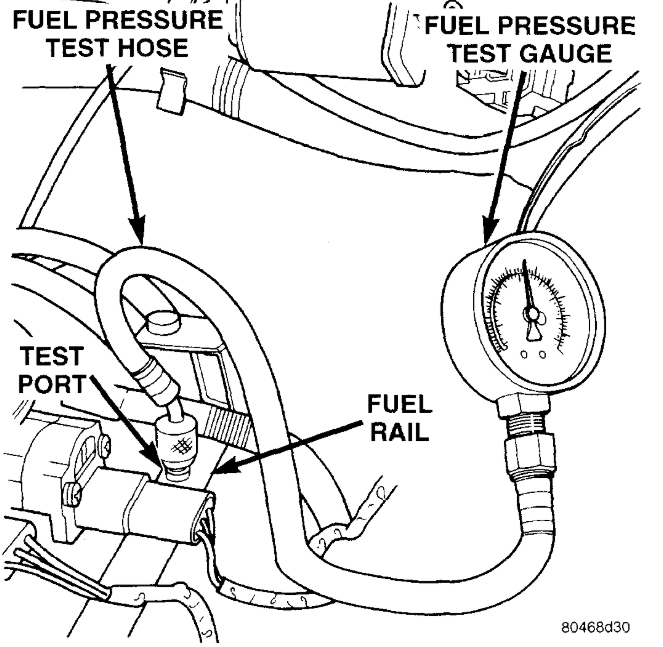 FUEL PRESSURE TEST HOSE

FUEL PRESSURE TEST GAUGE

TEST PORT

FUEL RAIL

80468d30