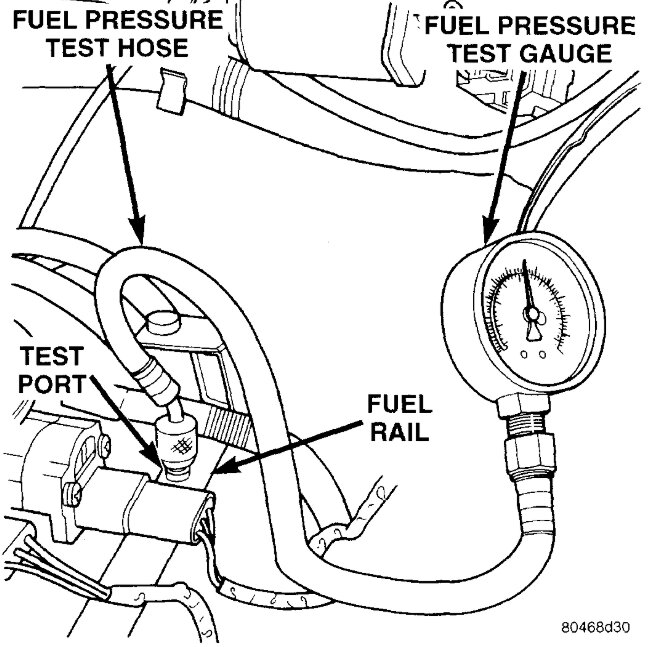 FUEL PRESSURE TEST HOSE

FUEL PRESSURE TEST GAUGE

TEST PORT

FUEL RAIL

80468d30