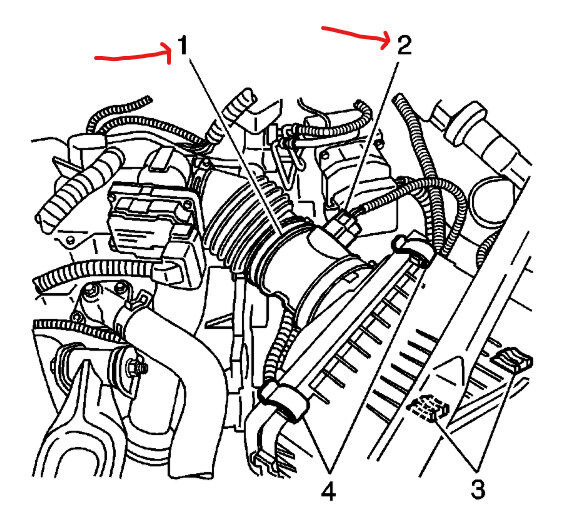 1
2
4
3