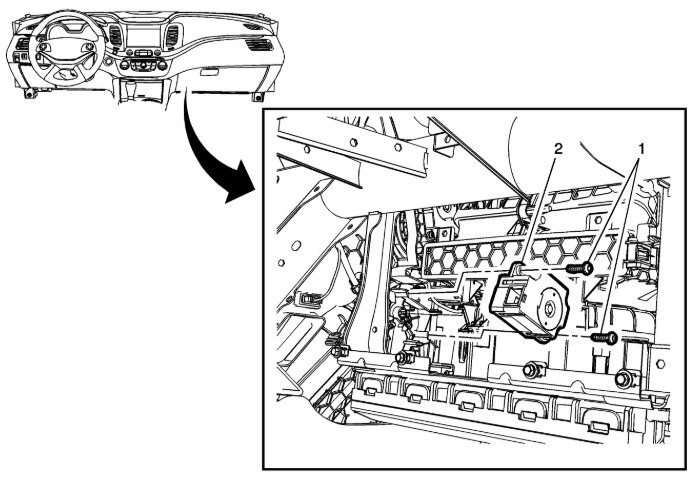 2
1