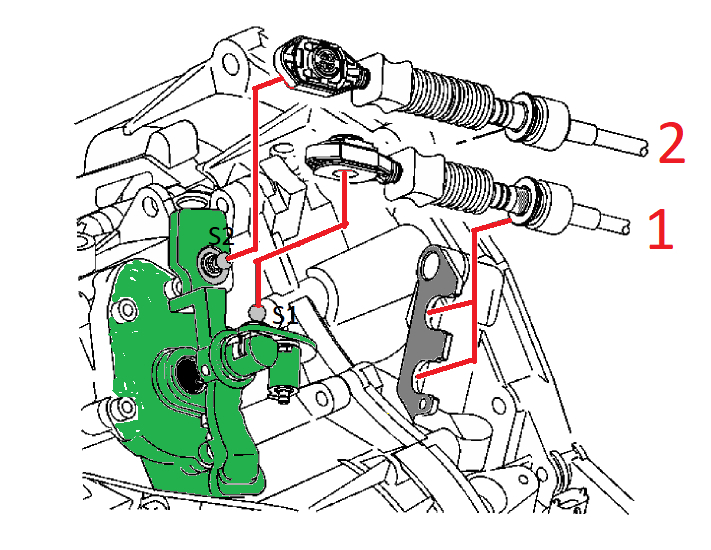 2
1
S2
S1