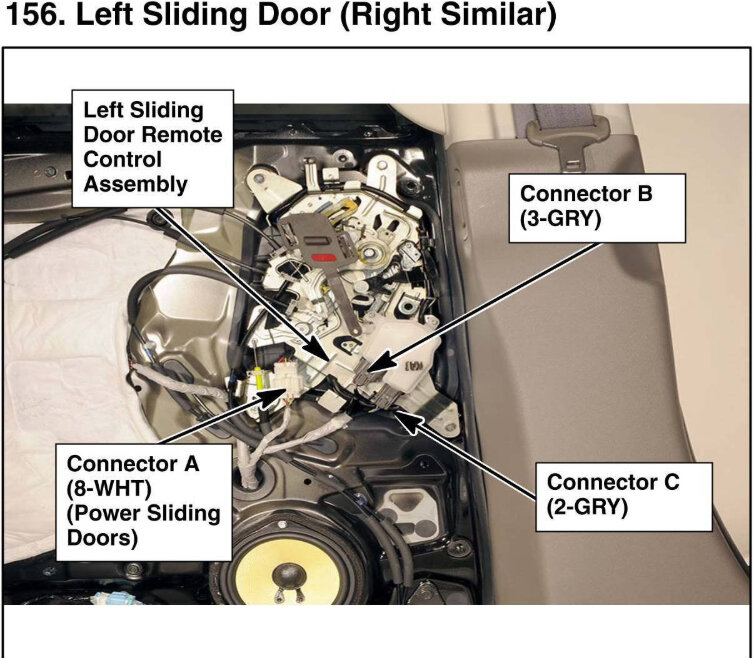 156. Left Sliding Door (Right Similar)

Left Sliding Door Remote Control Assembly

Connector B (3-GRY)

Connector A (8-WHT) (Power Sliding Doors)

Connector C (2-GRY)