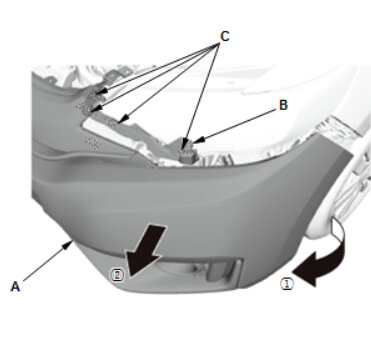 C
B
A
②
①