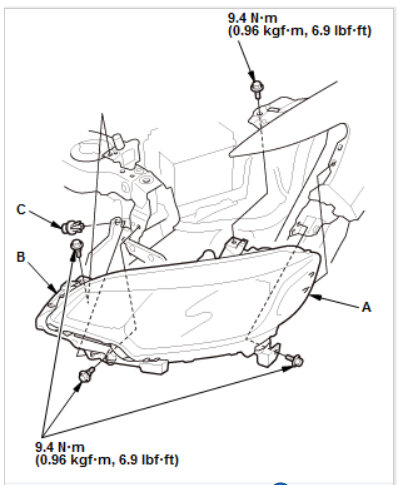 9.4 N·m
(0.96 kgf·m, 6.9 lbf·ft)

C

B

A

9.4 N·m
(0.96 kgf·m, 6.9 lbf·ft)